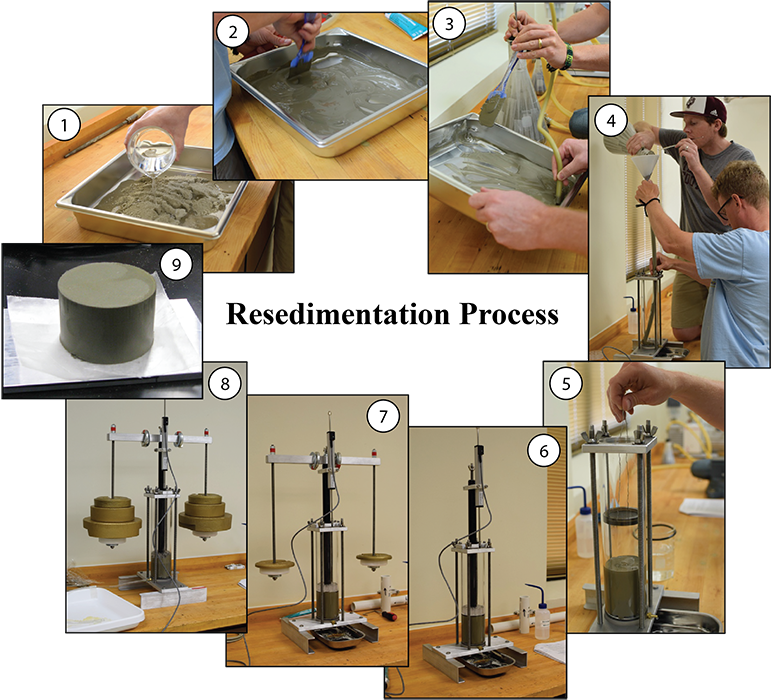 1

2

3

4

9

Resedimentation Process

8

7

6

5