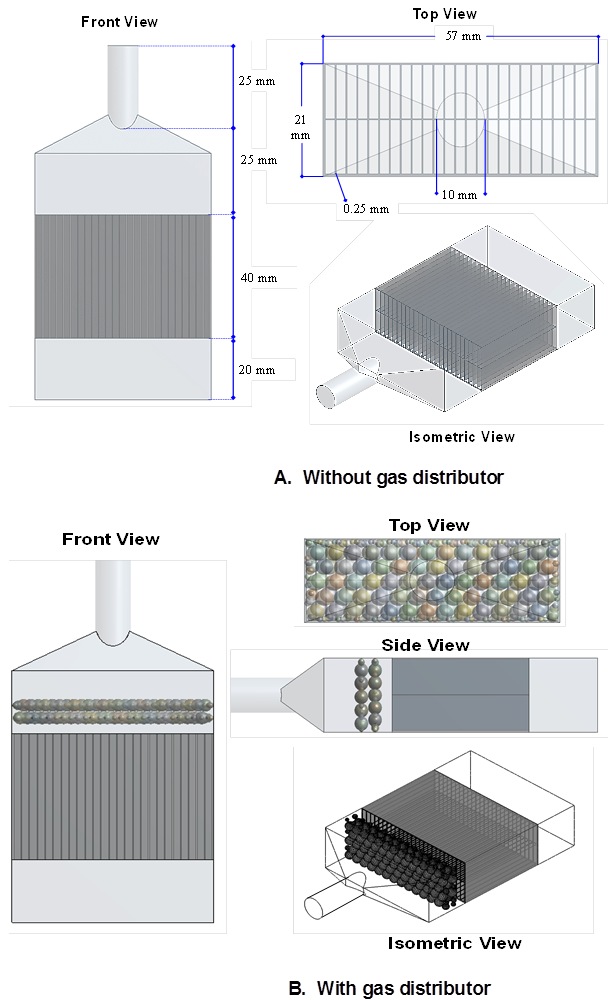 Front View

25 mm

25 mm

40 mm

20 mm

Top View

57 mm

21 mm

10 mm

0.25 mm

Isometric View

A. Without gas distributor

Front View

Top View

Side View

Isometric View

B. With gas distributor