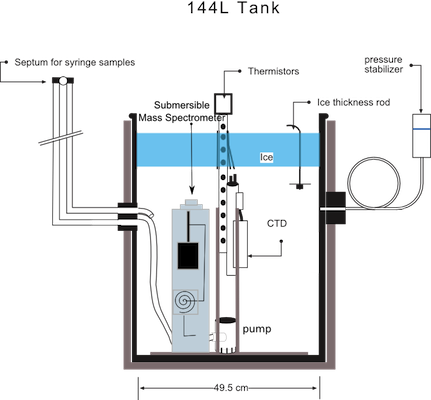 144L Tank

Septum for syringe samples

Thermistors

pressure stabilizer

Submersible Mass Spectrometer

Ice thickness rod

Ice

CTD

pump

49.5 cm