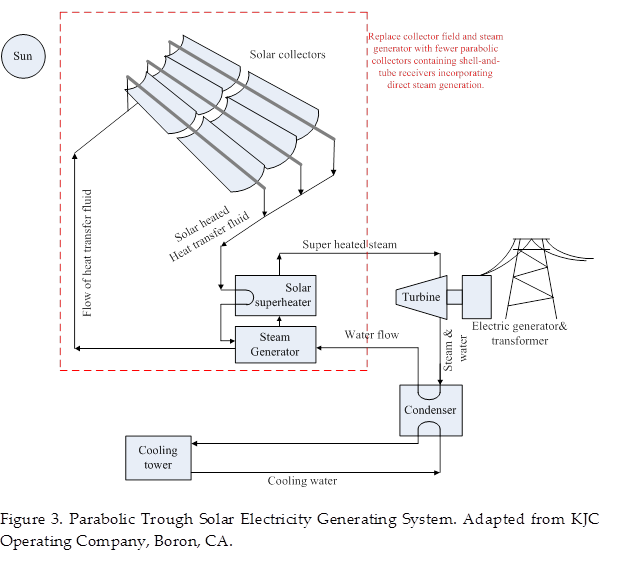 Sun

Solar collectors

Replace collector field and steam generator with fewer parabolic collectors containing shell-and-tube receivers incorporating direct steam generation.

Flow of heat transfer fluid

Solar heated Heat transfer fluid

Super heated steam

Solar superheater

Steam Generator

Water flow

Turbine

Steam & water

Electric generator& transformer

Condenser

Cooling tower

Cooling water

Figure 3. Parabolic Trough Solar Electricity Generating System. Adapted from KJC Operating Company, Boron, CA.