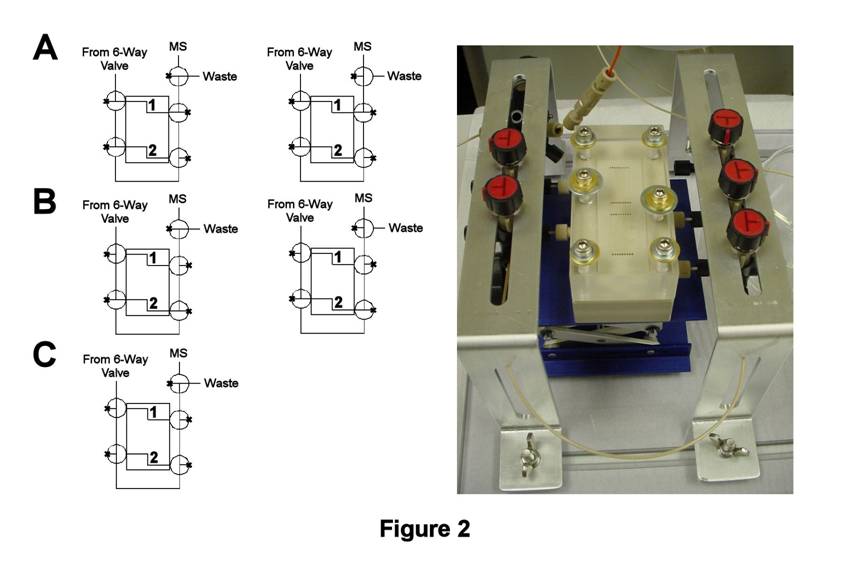 A

From 6-Way Valve

MS

Waste

1

2

From 6-Way Valve

MS

Waste

1

2

B

From 6-Way Valve

MS

Waste

1

2

From 6-Way Valve

MS

Waste

1

2

C

From 6-Way Valve

MS

Waste

1

2

Figure 2