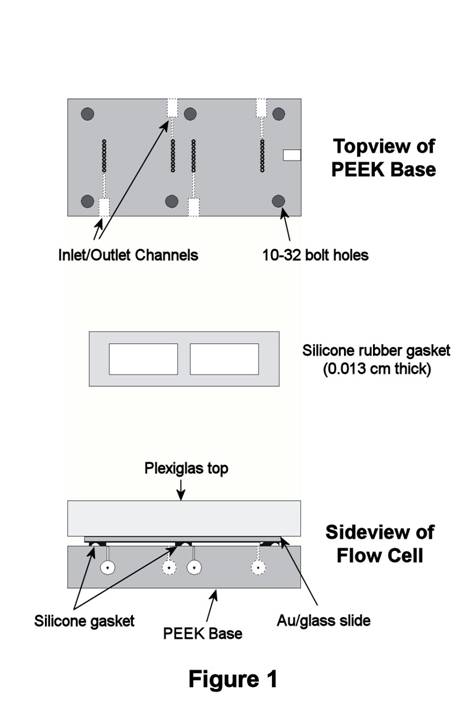 Topview of PEEK Base

Inlet/Outlet Channels

10-32 bolt holes

Silicone rubber gasket (0.013 cm thick)

Plexiglas top

Sideview of Flow Cell

Silicone gasket

PEEK Base

Au/glass slide

Figure 1