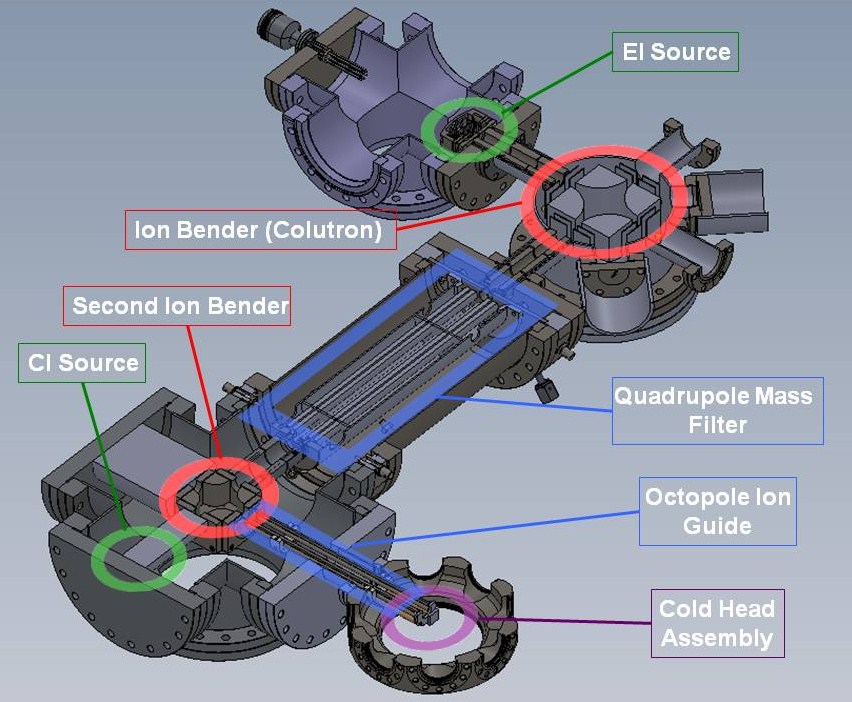 EI Source

Ion Bender (Colutron)

Second Ion Bender

CI Source

Quadrupole Mass Filter

Octopole Ion Guide

Cold Head Assembly